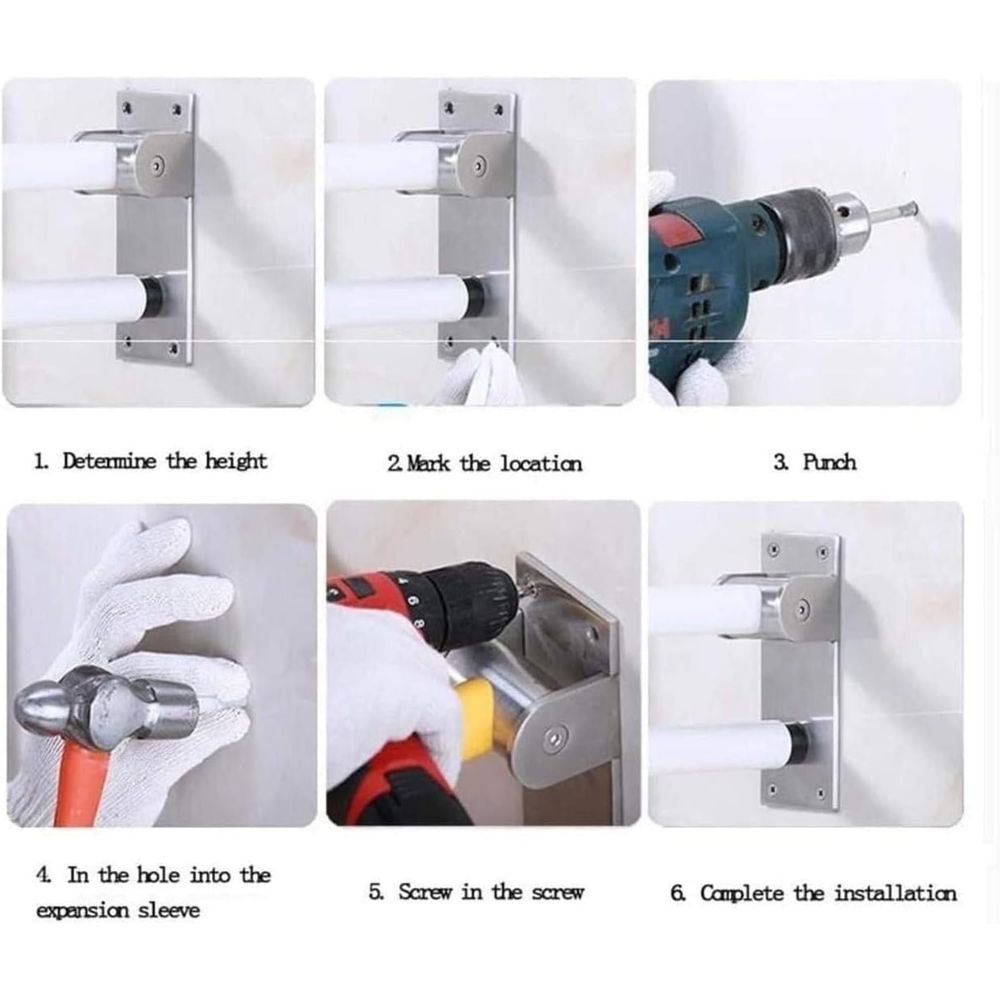 1. Determine the height

2. Mark the location

3. Punch

4. In the hole into the expansion sleeve

5. Screw in the screw

6. Complete the installation